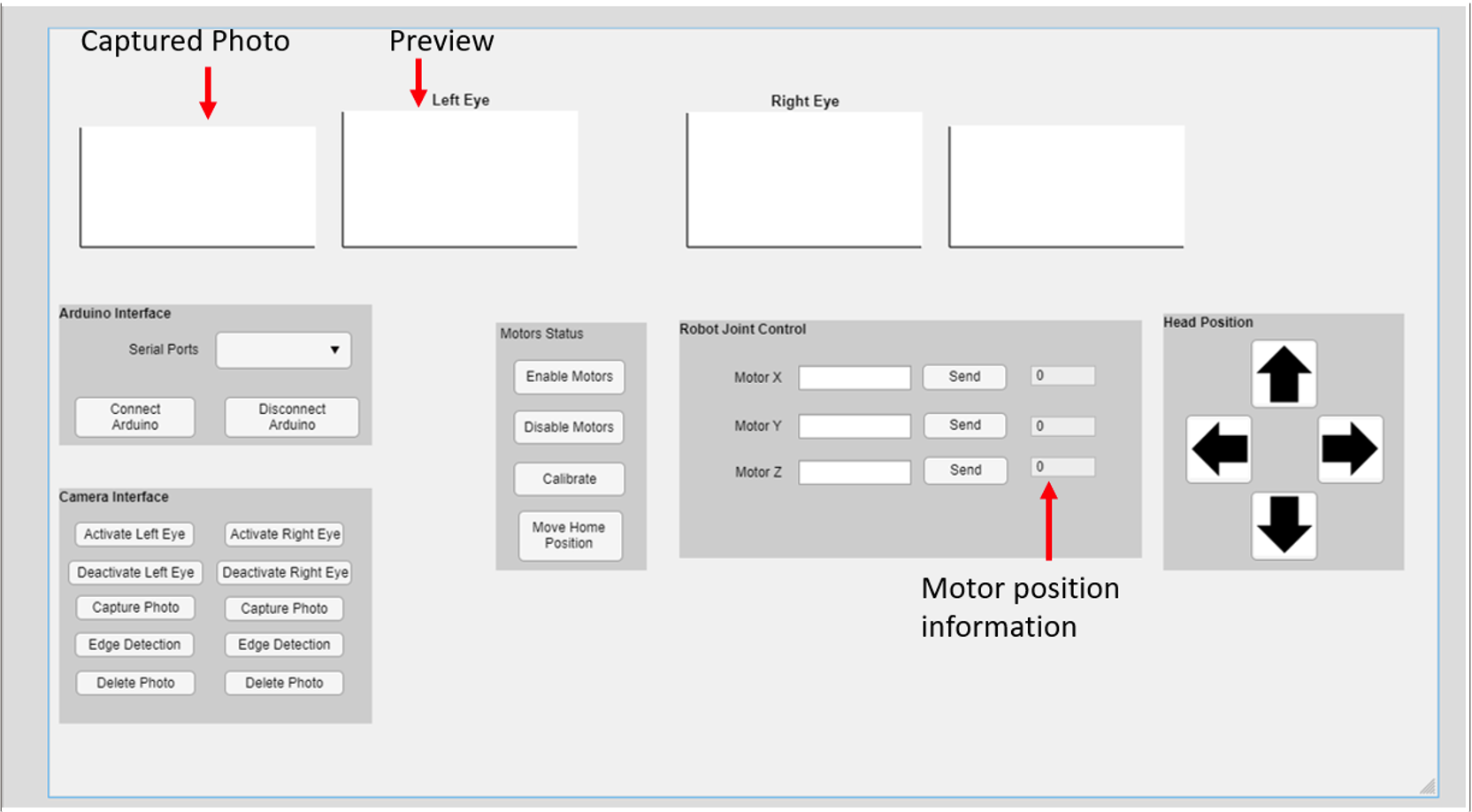 Captured Photo

Preview

Left Eye

Right Eye

Arduino Interface

Serial Ports

Connect Arduino

Disconnect Arduino

Camera Interface

Activate Left Eye

Activate Right Eye

Deactivate Left Eye

Deactivate Right Eye

Capture Photo

Capture Photo

Edge Detection

Edge Detection

Delete Photo

Delete Photo

Motors Status

Enable Motors

Disable Motors

Calibrate

Move Home Position

Robot Joint Control

Motor X

Send

0

Motor Y

Send

0

Motor Z

Send

0

Motor position information

Head Position