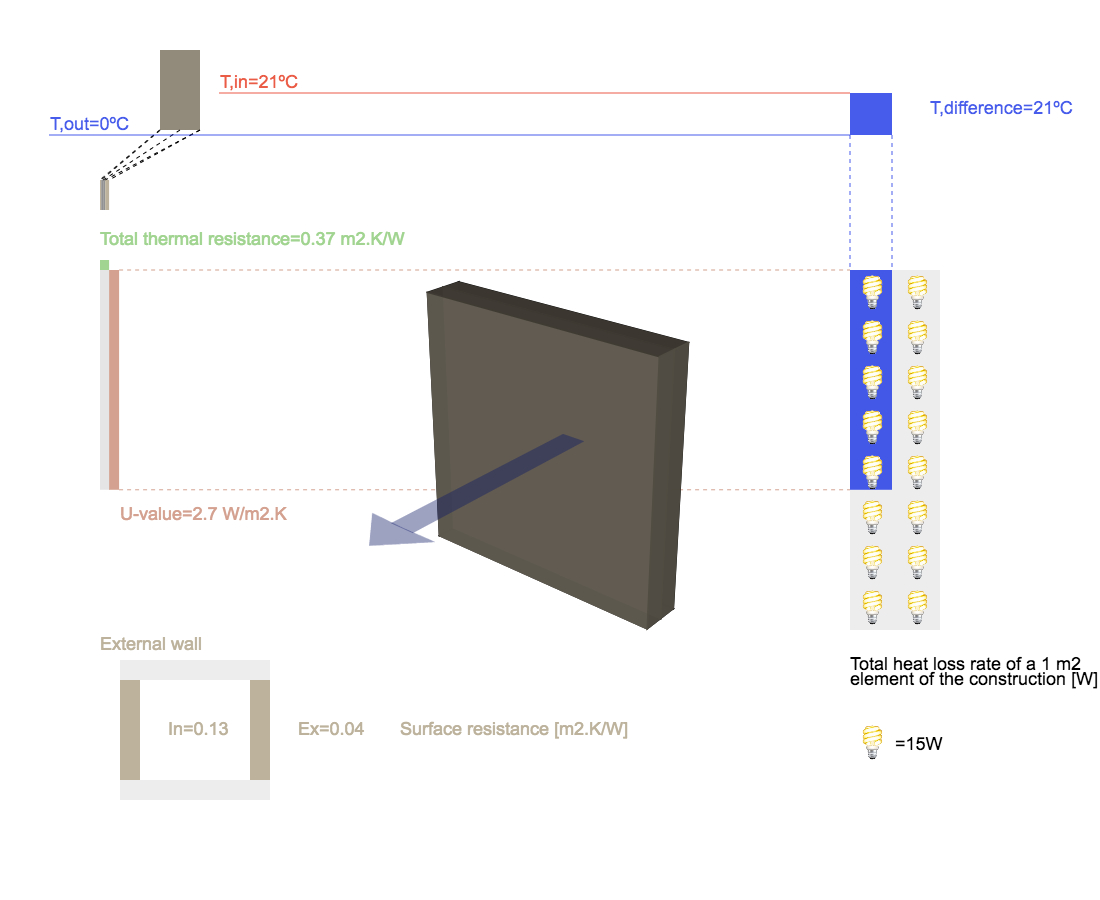 T,in=21ºC

T,out=0ºC

T,difference=21ºC

Total thermal resistance=0.37 m2.K/W

U-value=2.7 W/m2.K

External wall

In=0.13

Ex=0.04

Surface resistance [m2.K/W]

Total heat loss rate of a 1 m2 element of the construction [W]

=15W